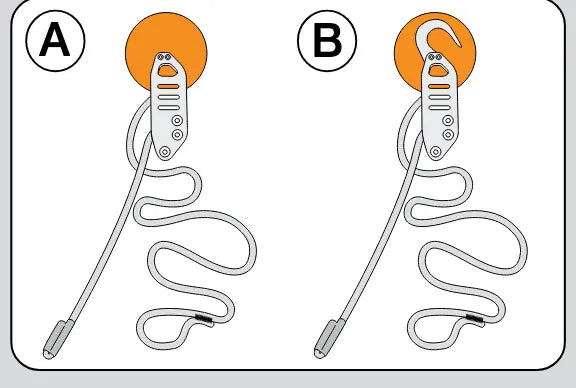 A

B